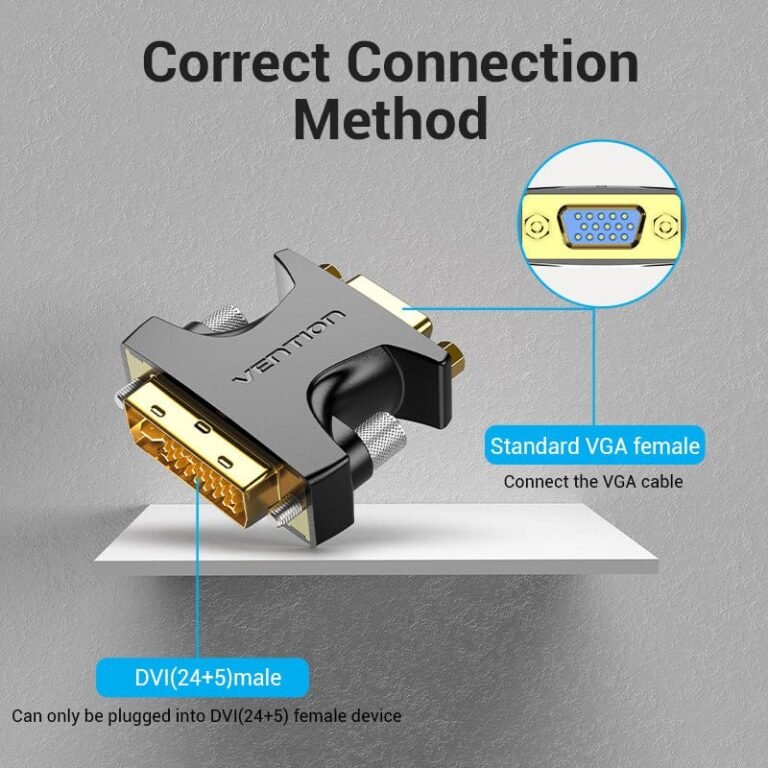 Correct Connection Method

VENTION

Standard VGA female

Connect the VGA cable

DVI(24+5)male

Can only be plugged into DVI(24+5) female device