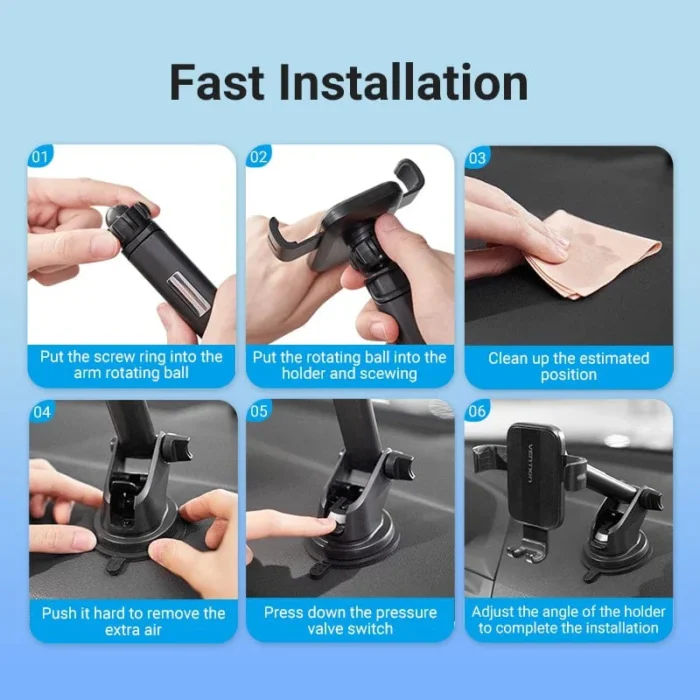 Fast Installation

01
Put the screw ring into the arm rotating ball

02
Put the rotating ball into the holder and scewing

03
Clean up the estimated position

04
Push it hard to remove the extra air

05
Press down the pressure valve switch

06
VENTION
Adjust the angle of the holder to complete the installation