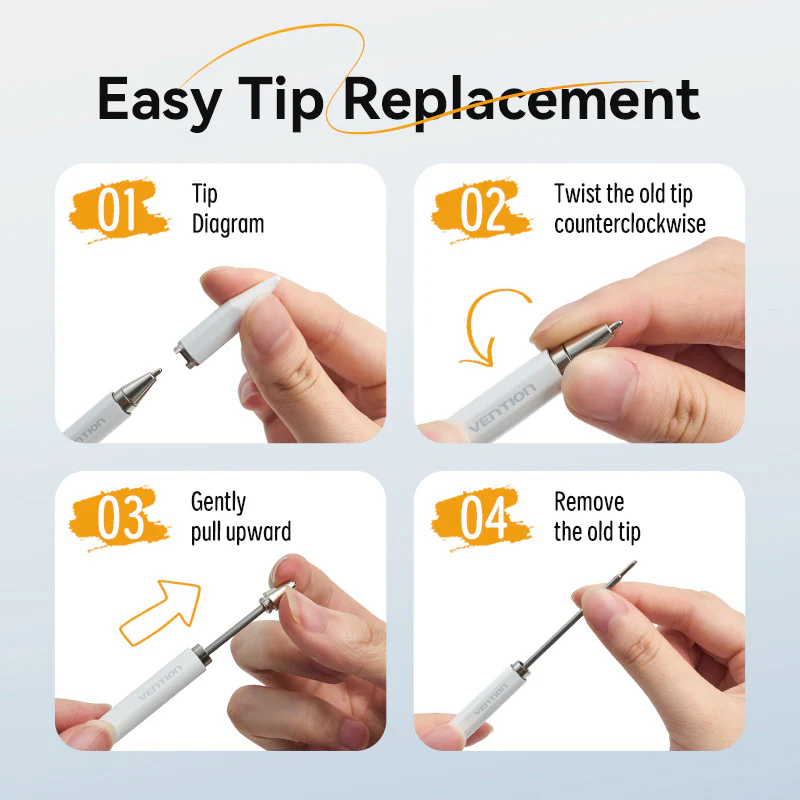 Easy Tip Replacement

01 Tip Diagram

VENTION

02 Twist the old tip counterclockwise

VENTION

03 Gently pull upward

VENTION

04 Remove the old tip

VENTION