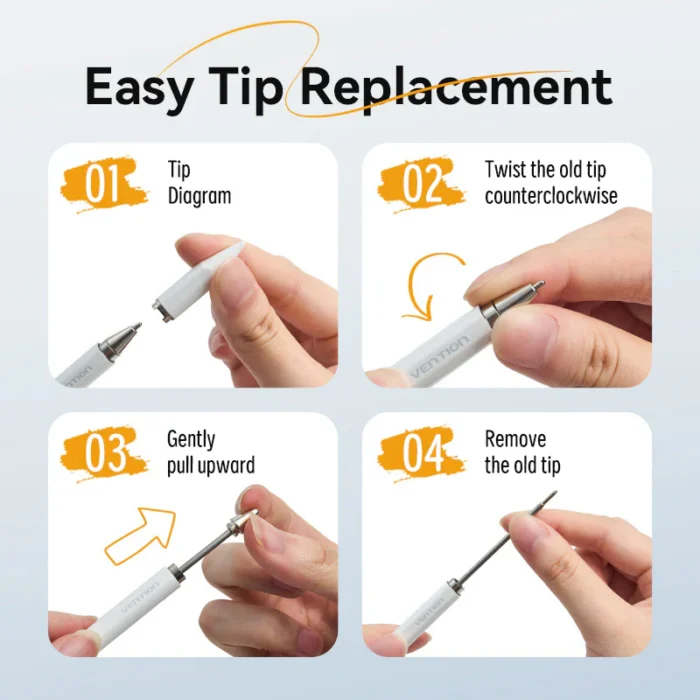 Easy Tip Replacement

01 Tip Diagram

VENTION

02 Twist the old tip counterclockwise

VENTION

03 Gently pull upward

VENTION

04 Remove the old tip

VENTION