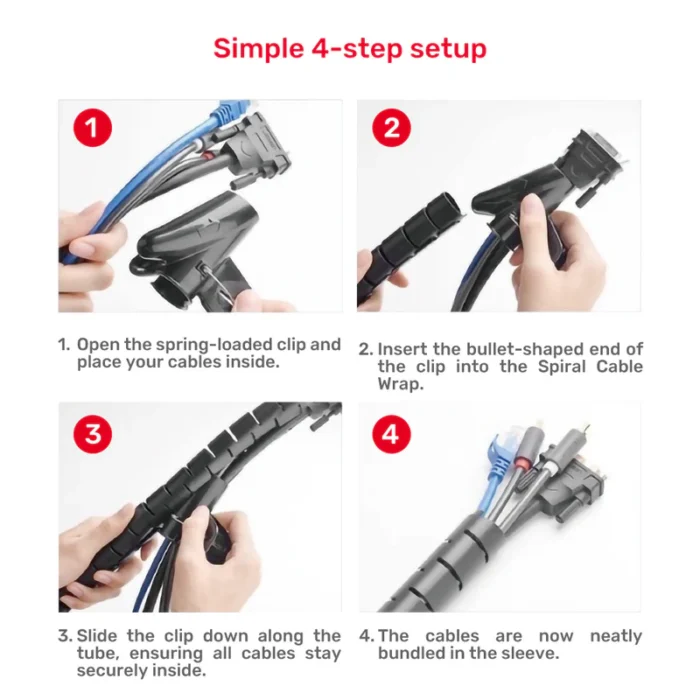 Simple 4-step setup

1

1. Open the spring-loaded clip and place your cables inside.

2

2. Insert the bullet-shaped end of the clip into the Spiral Cable Wrap.

3

3. Slide the clip down along the tube, ensuring all cables stay securely inside.

4

4. The cables are now neatly bundled in the sleeve.